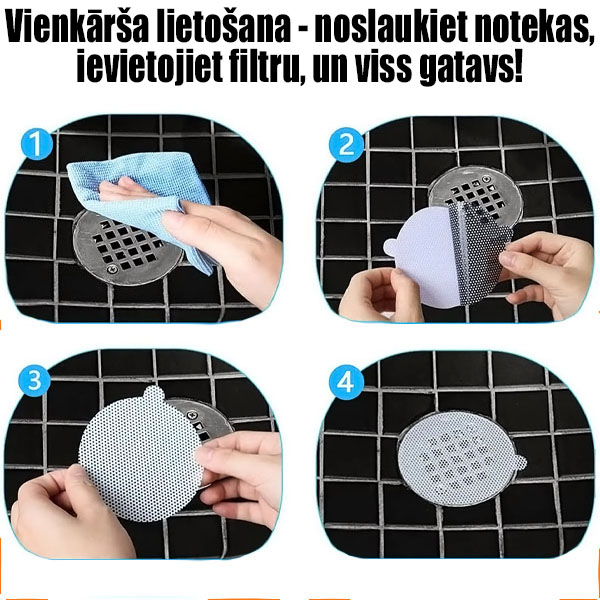 Vienkārša lietošana - noslaukiet notekas, ievietojiet filtru, un viss gatavs!

1

2

3

4